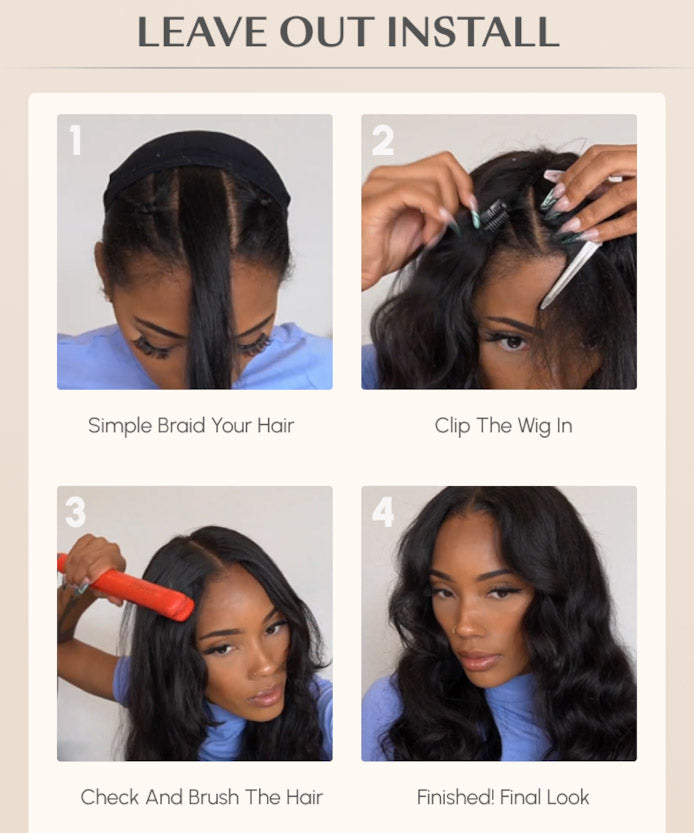 LEAVE OUT INSTALL

1

Simple Braid Your Hair

2

Clip The Wig In

3

Check And Brush The Hair

4

Finished! Final Look