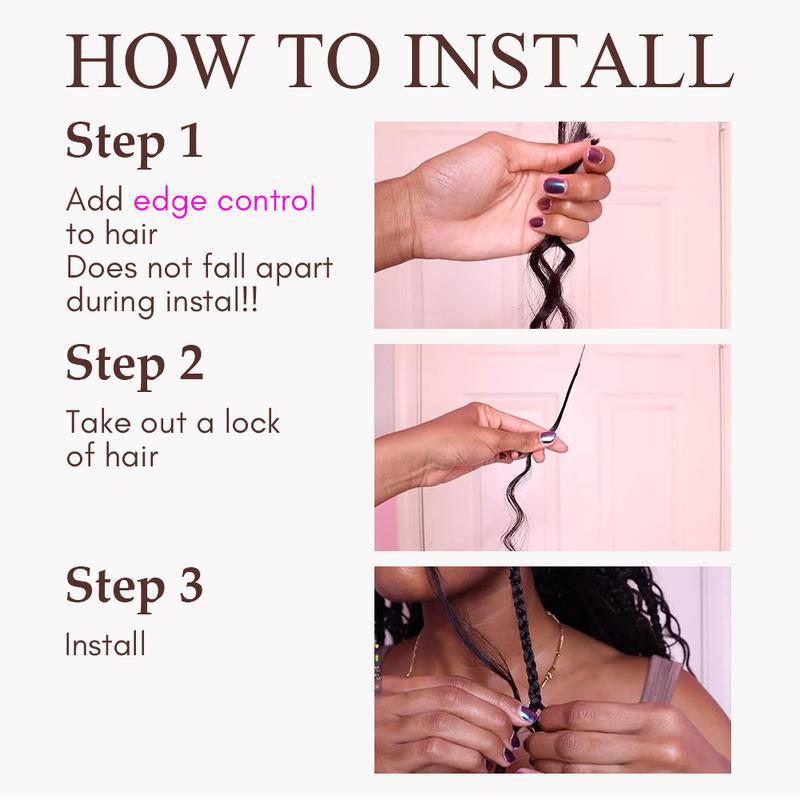 HOW TO INSTALL

Step 1

Add edge control to hair
Does not fall apart during instal!!

Step 2

Take out a lock of hair

Step 3

Install