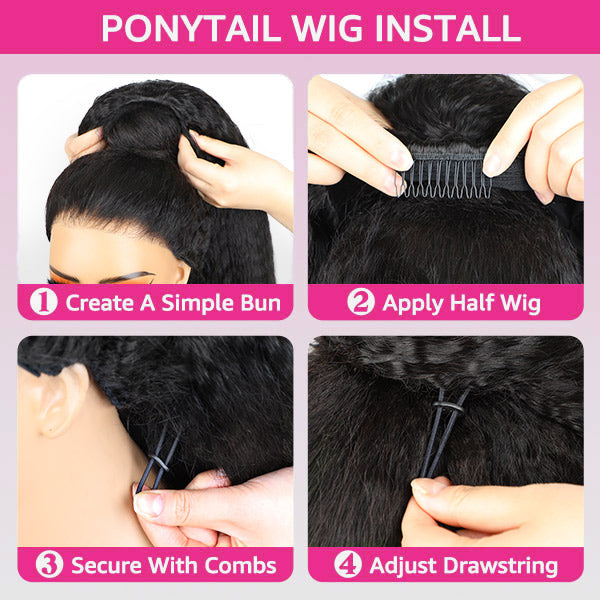 PONYTAIL WIG INSTALL

1 Create A Simple Bun

2 Apply Half Wig

3 Secure With Combs

4 Adjust Drawstring